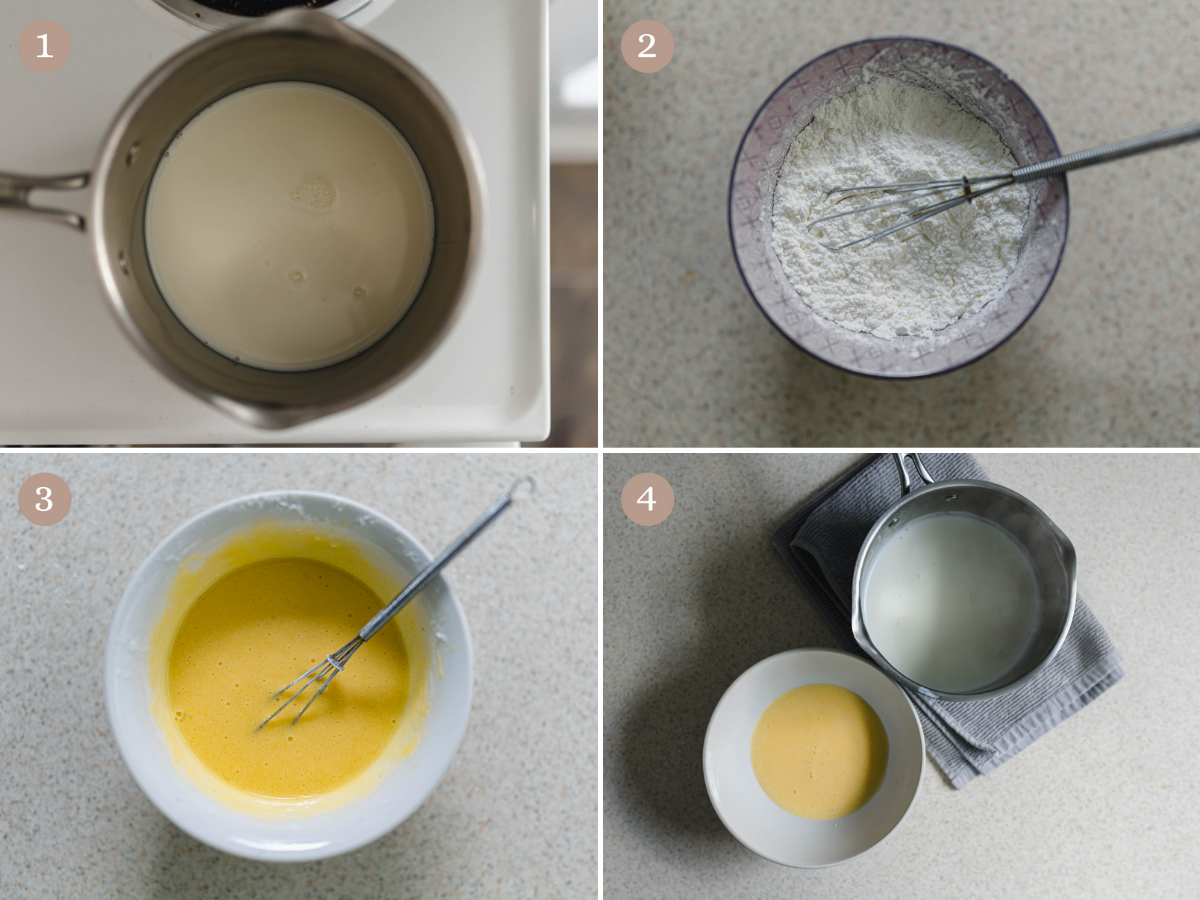 1
2
3
4